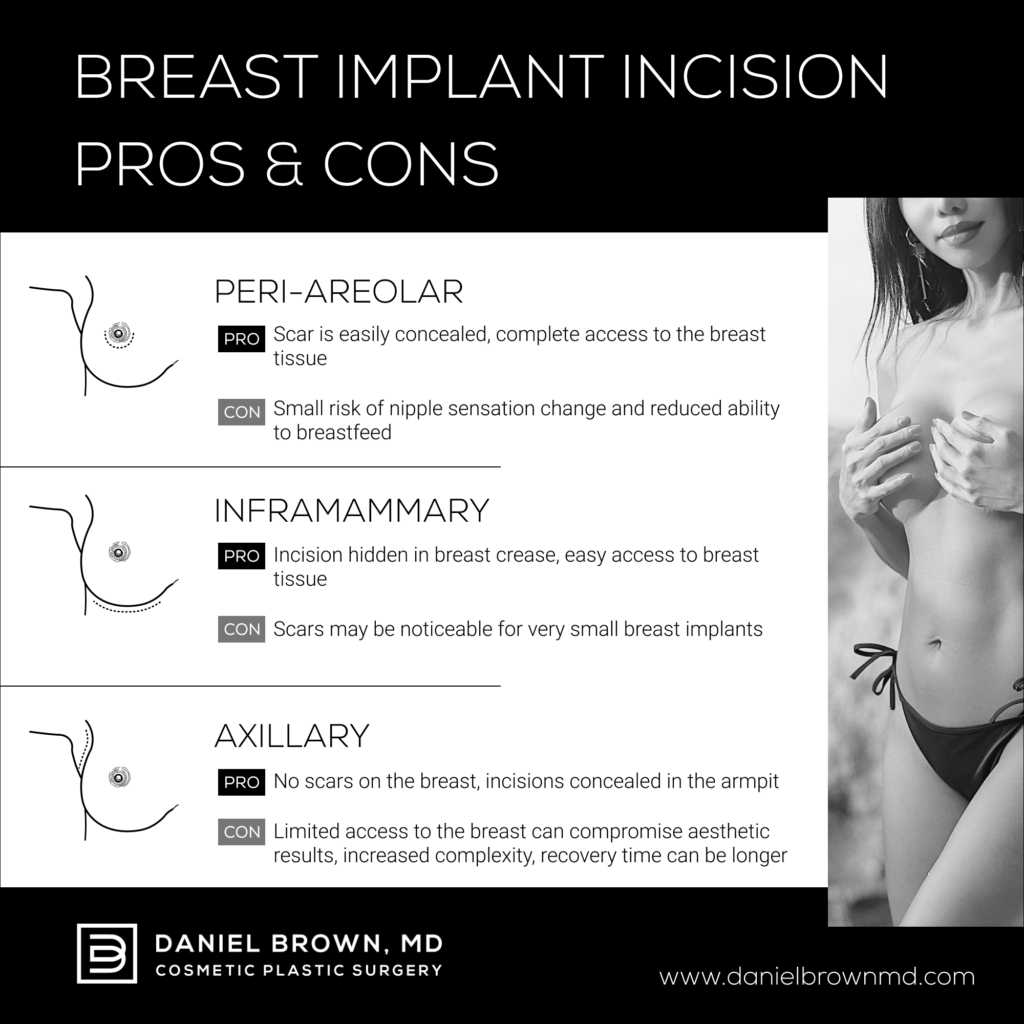 BREAST IMPLANT INCISION PROS & CONS

PERI-AREOLAR

PRO Scar is easily concealed, complete access to the breast tissue

CON Small risk of nipple sensation change and reduced ability to breastfeed

INFRAMAMMARY

PRO Incision hidden in breast crease, easy access to breast tissue

CON Scars may be noticeable for very small breast implants

AXILLARY

PRO No scars on the breast, incisions concealed in the armpit

CON Limited access to the breast can compromise aesthetic results, increased complexity, recovery time can be longer

DANIEL BROWN, MD
COSMETIC PLASTIC SURGERY

www.danielbrownmd.com